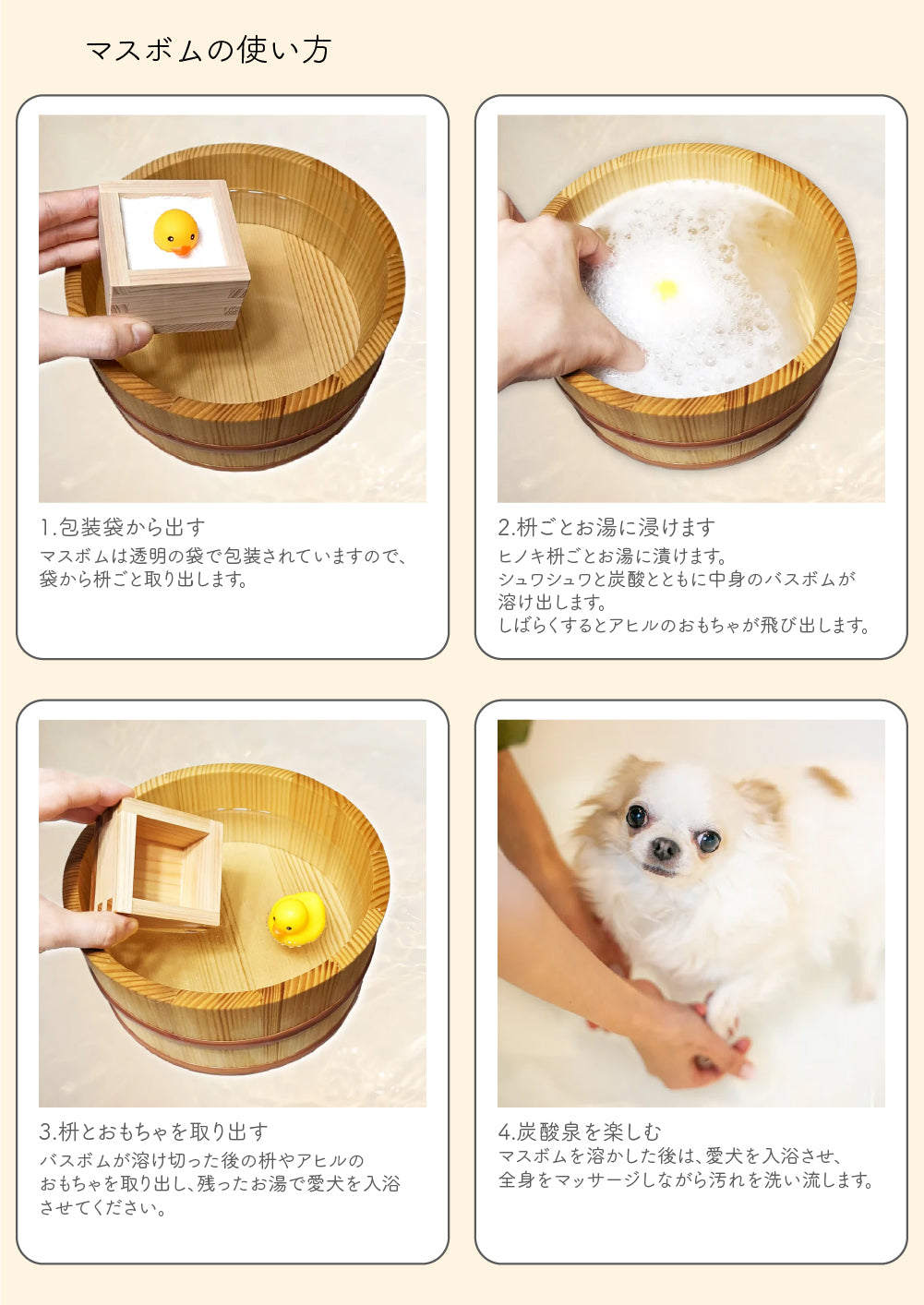 マスボムの使い方

1.包装袋から出す
マスボムは透明の袋で包装されていますので、袋から枡ごと取り出します。

2.枡ごとお湯に浸けます
ヒノキ枡ごとお湯に漬けます。
シュワシュワと炭酸とともに中身のバスボムが溶け出します。
しばらくするとアヒルのおもちゃが飛び出します。

3.枡とおもちゃを取り出す
バスボムが溶け切った後の枡やアヒルのおもちゃを取り出し、残ったお湯で愛犬を入浴させてください。

4.炭酸泉を楽しむ
マスボムを溶かした後は、愛犬を入浴させ、全身をマッサージしながら汚れを洗い流します。