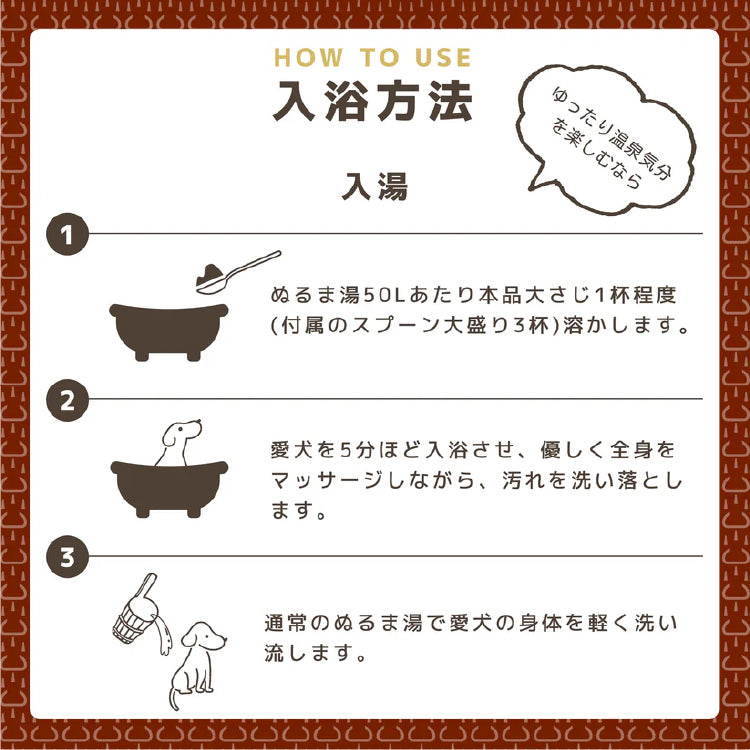 HOW TO USE
入浴方法

ゆったり温泉気分を楽しむなら

入湯

1

ぬるま湯50Lあたり本品大さじ1杯程度(付属のスプーン大盛り3杯)溶かします。

2

愛犬を5分ほど入浴させ、優しく全身をマッサージしながら、汚れを洗い落とします。

3

通常のぬるま湯で愛犬の身体を軽く洗い流します。