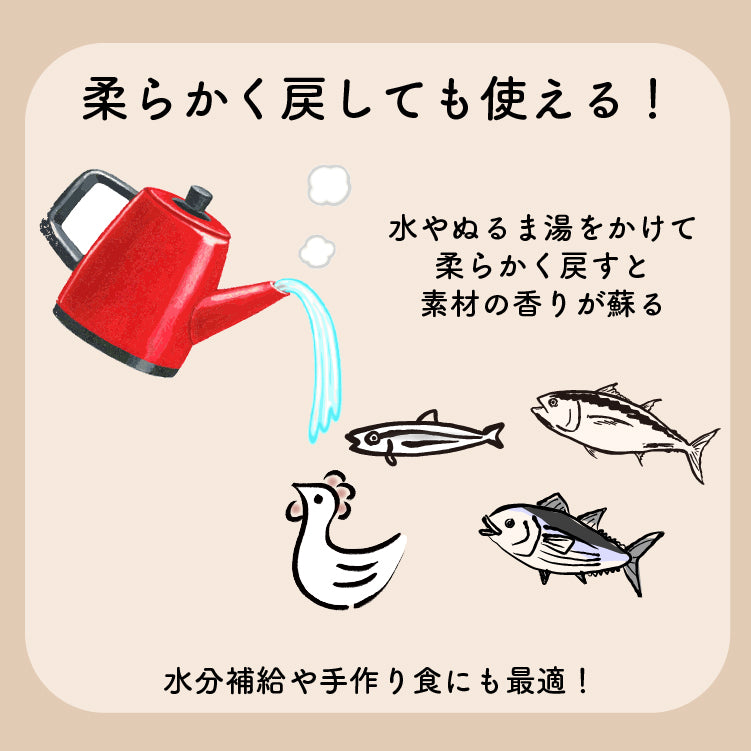 柔らかく戻しても使える！

水やぬるま湯をかけて
柔らかく戻すと
素材の香りが蘇る

水分補給や手作り食にも最適！